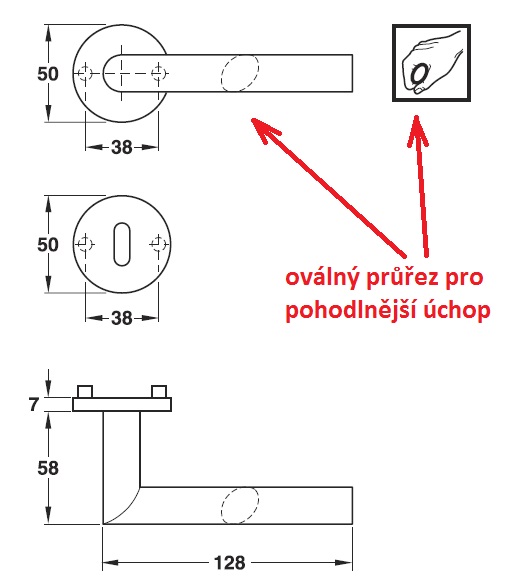 50

38

50

38

oválný průřez pro pohodlnější úchop

7

58

128